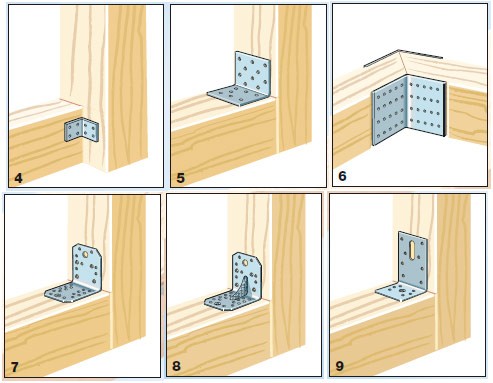 4

5

6

7

8

9