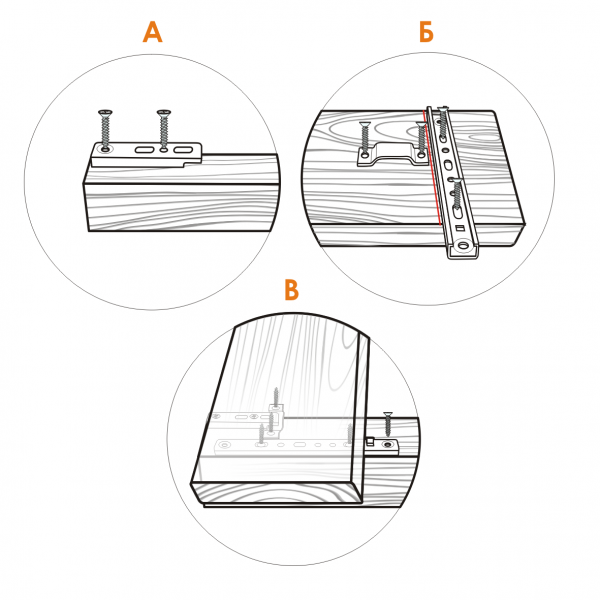 А

Б

В