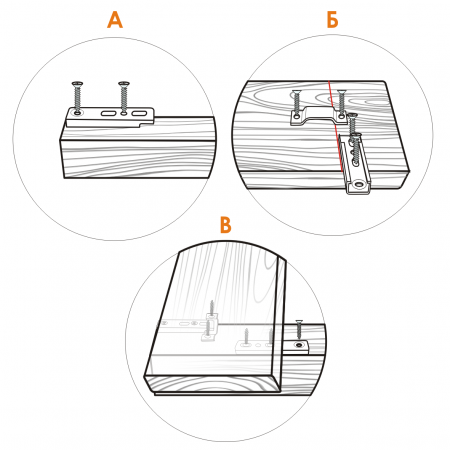 А

Б

В