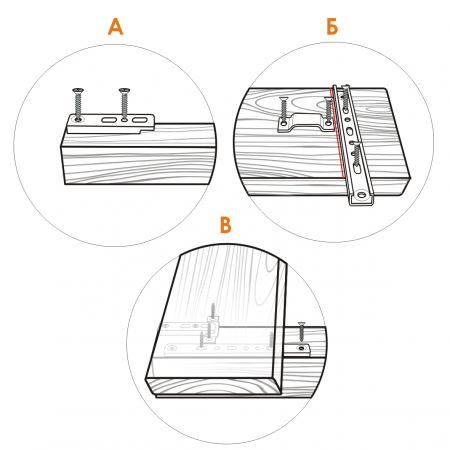 А

Б

В